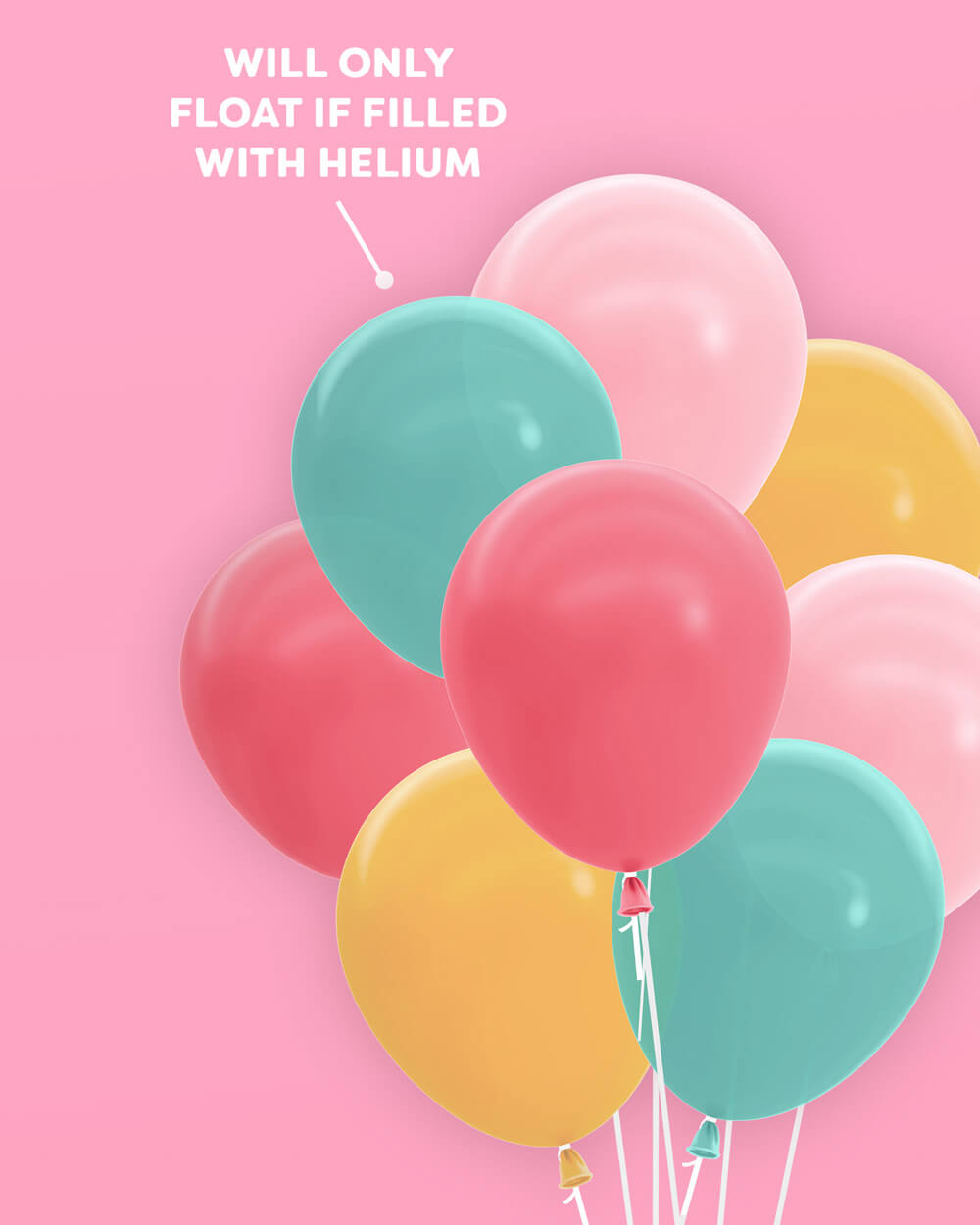 WILL ONLY FLOAT IF FILLED WITH HELIUM